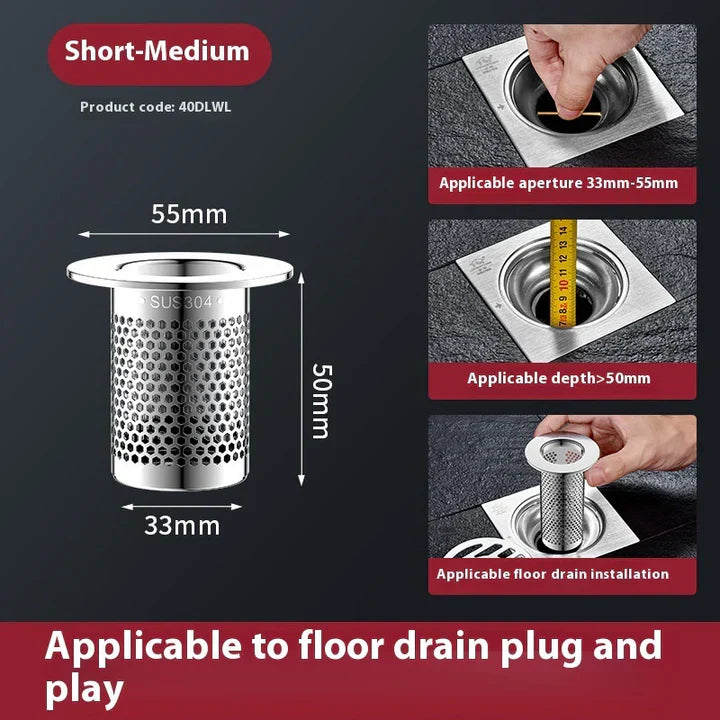 Short-Medium

Product code: 40DLWL

55mm

SUS304

50mm

33mm

Applicable aperture 33mm-55mm

7 8 9 10 11 12 13 14

Applicable depth>50mm

Applicable floor drain installation

Applicable to floor drain plug and play